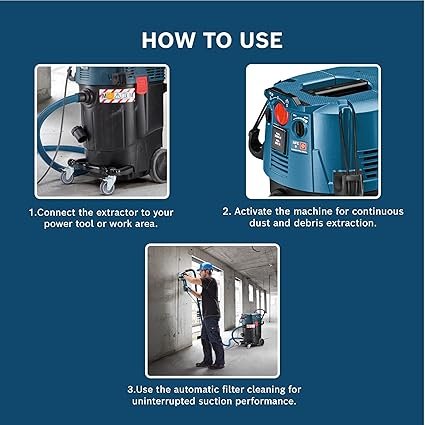 HOW TO USE

1.Connect the extractor to your power tool or work area.

2. Activate the machine for continuous dust and debris extraction.

3.Use the automatic filter cleaning for uninterrupted suction performance.