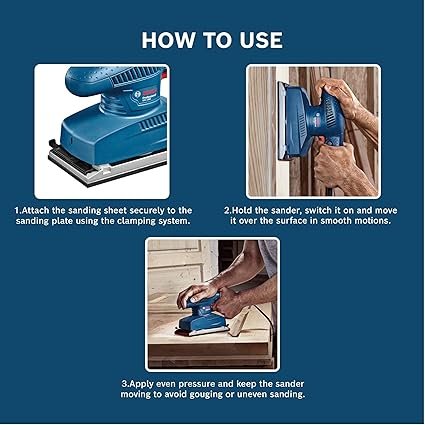 HOW TO USE

1.Attach the sanding sheet securely to the sanding plate using the clamping system.

2.Hold the sander, switch it on and move it over the surface in smooth motions.

3.Apply even pressure and keep the sander moving to avoid gouging or uneven sanding.