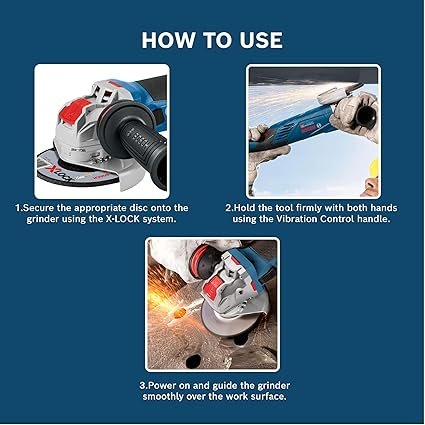 HOW TO USE

X-LOCK

1.Secure the appropriate disc onto the grinder using the X-LOCK system.

2.Hold the tool firmly with both hands using the Vibration Control handle.

3.Power on and guide the grinder smoothly over the work surface.