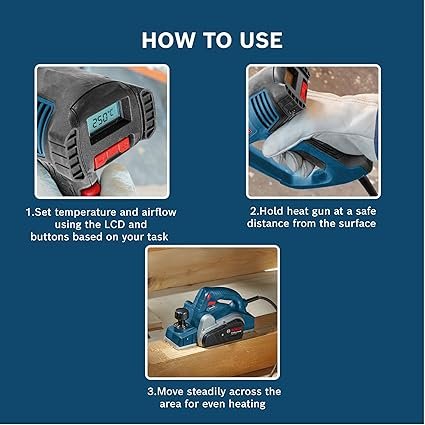 HOW TO USE

250°C

1.Set temperature and airflow using the LCD and buttons based on your task

2.Hold heat gun at a safe distance from the surface

3.Move steadily across the area for even heating