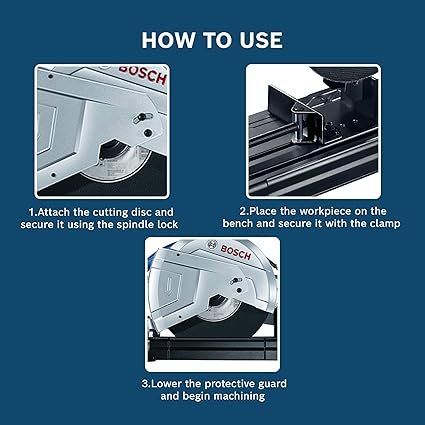 HOW TO USE

BOSCH

1.Attach the cutting disc and secure it using the spindle lock

2.Place the workpiece on the bench and secure it with the clamp

BOSCH

3.Lower the protective guard and begin machining