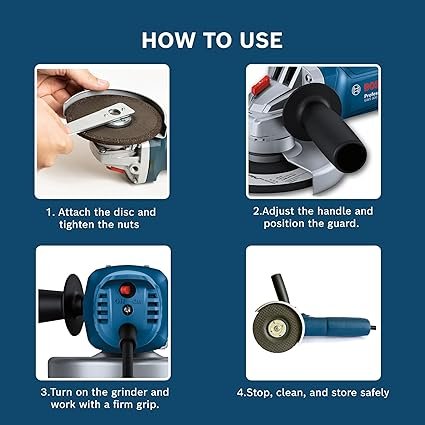 HOW TO USE

1. Attach the disc and tighten the nuts

2.Adjust the handle and position the guard.

3.Turn on the grinder and work with a firm grip.

4.Stop, clean, and store safely