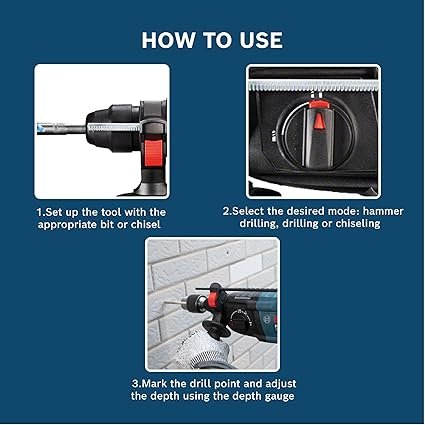 HOW TO USE

1.Set up the tool with the appropriate bit or chisel

2.Select the desired mode: hammer drilling, drilling or chiseling

3.Mark the drill point and adjust the depth using the depth gauge