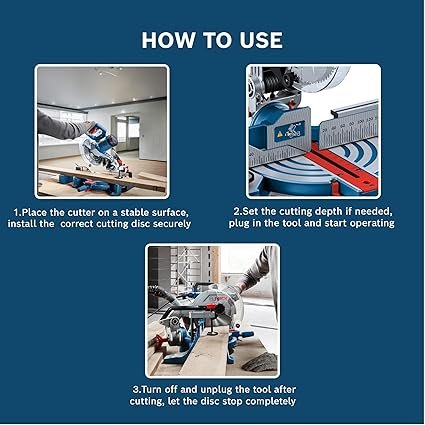 HOW TO USE

1.Place the cutter on a stable surface, install the correct cutting disc securely

2.Set the cutting depth if needed, plug in the tool and start operating

3.Turn off and unplug the tool after cutting, let the disc stop completely